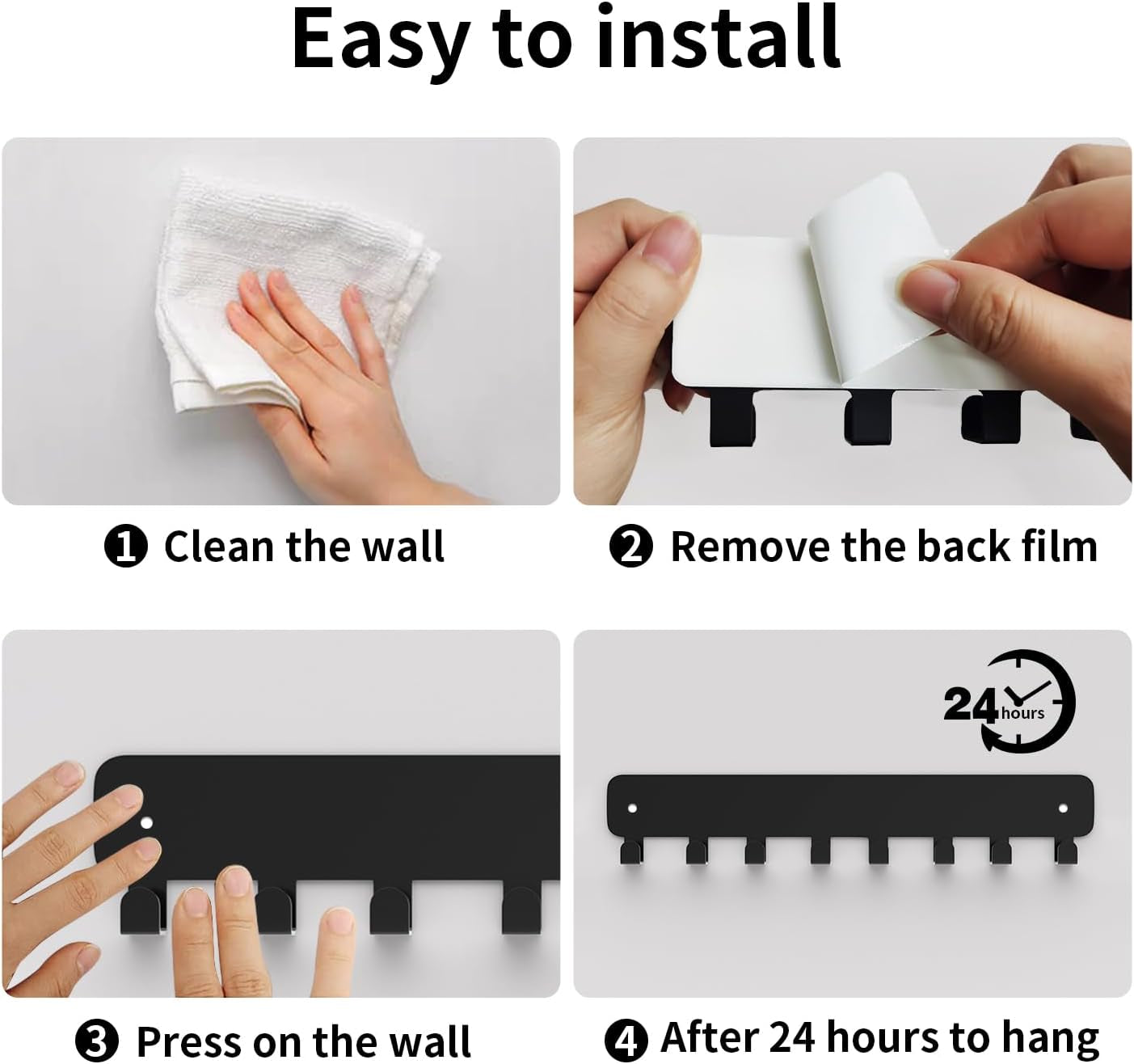 Easy to install

❶ Clean the wall

❷ Remove the back film

24 hours

❸ Press on the wall

❹ After 24 hours to hang