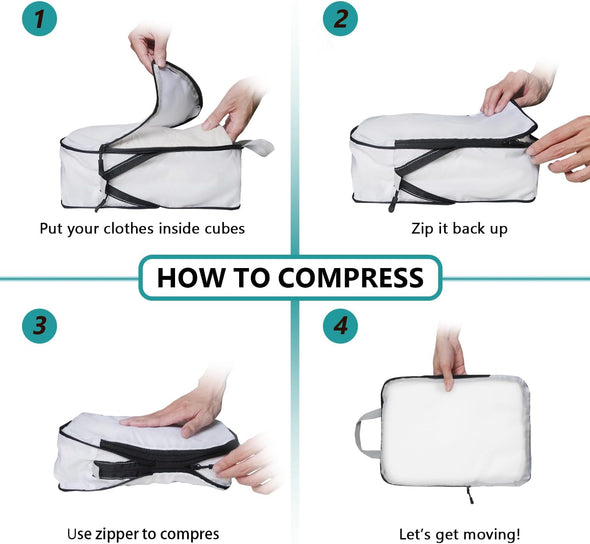 1

Put your clothes inside cubes

2

Zip it back up

HOW TO COMPRESS

3

Use zipper to compres

4

Let's get moving!