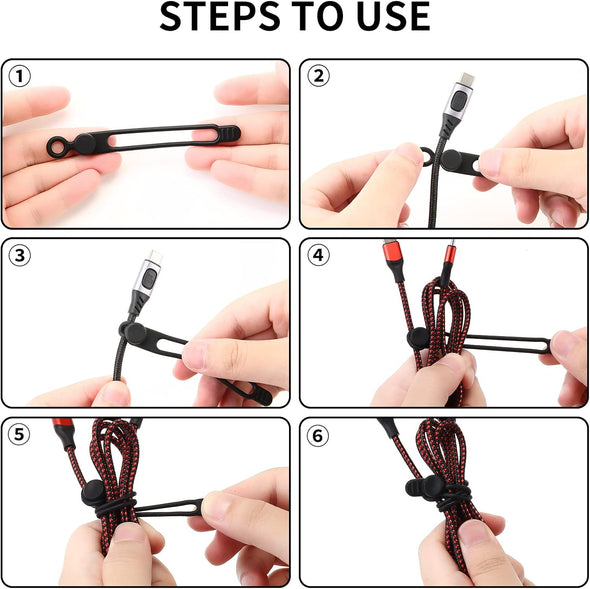 STEPS TO USE

①

②

③

④

⑤

⑥