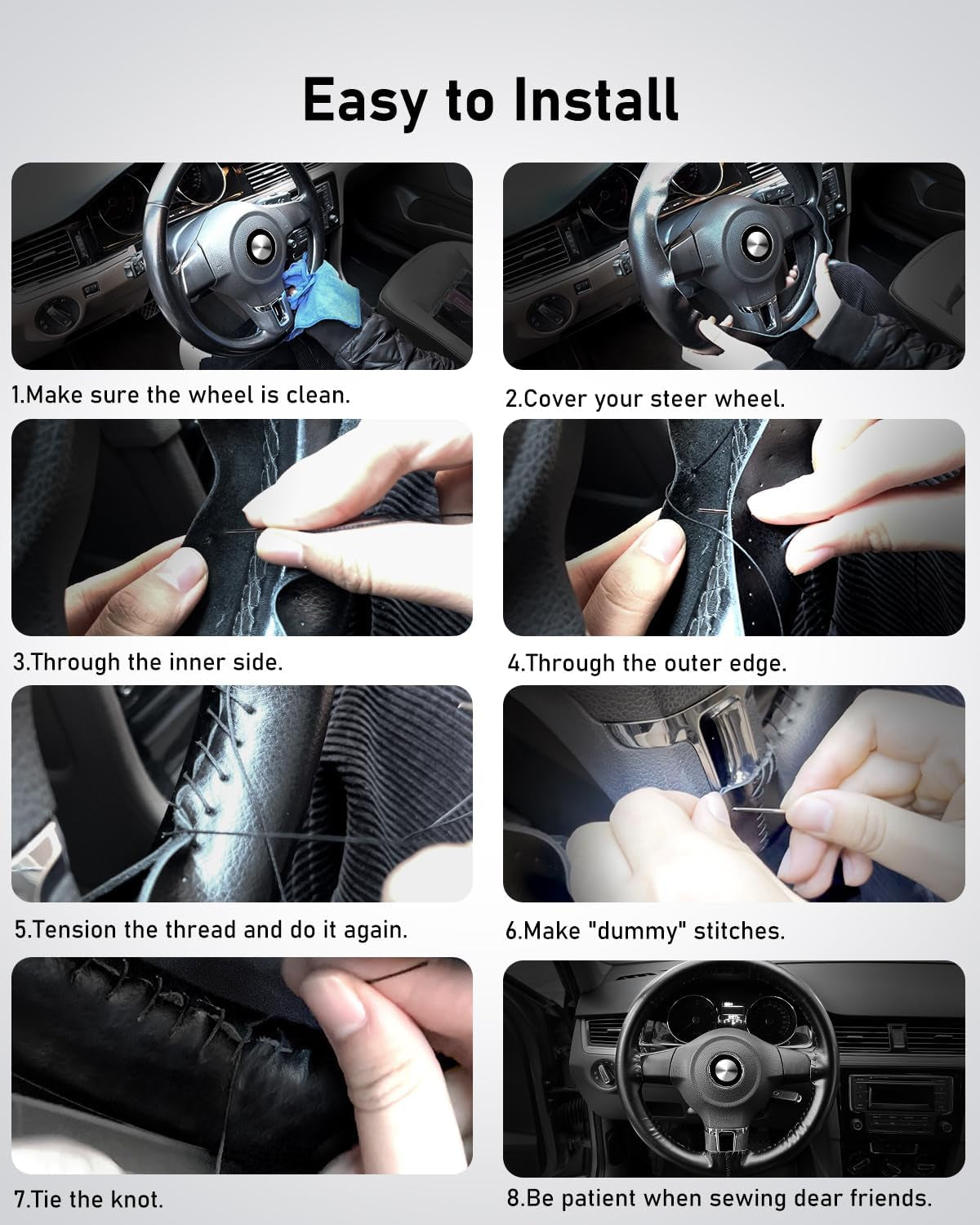 Easy to Install

1.Make sure the wheel is clean.

2.Cover your steer wheel.

3.Through the inner side.

4.Through the outer edge.

5.Tension the thread and do it again.

6.Make "dummy" stitches.

7.Tie the knot.

8.Be patient when sewing dear friends.