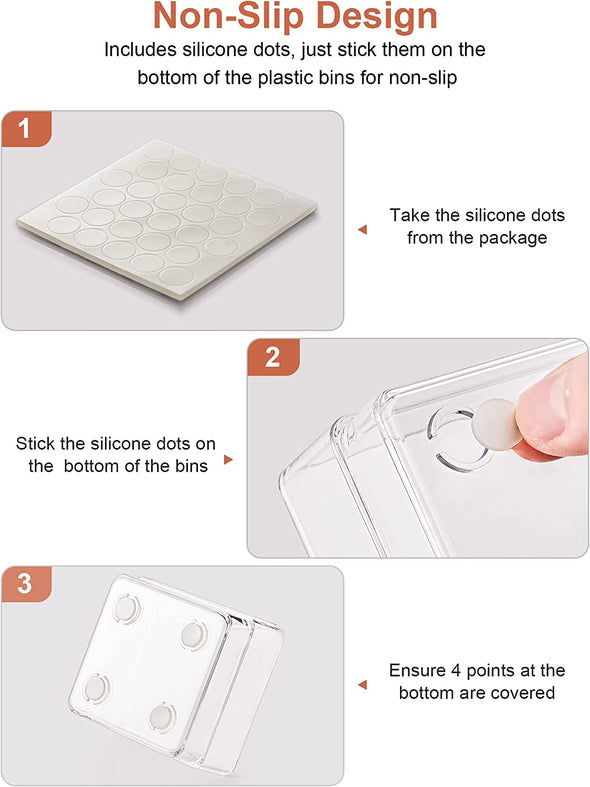 Non-Slip Design

Includes silicone dots, just stick them on the bottom of the plastic bins for non-slip

1

Take the silicone dots from the package

2

Stick the silicone dots on the  bottom of the bins

3

Ensure 4 points at the bottom are covered