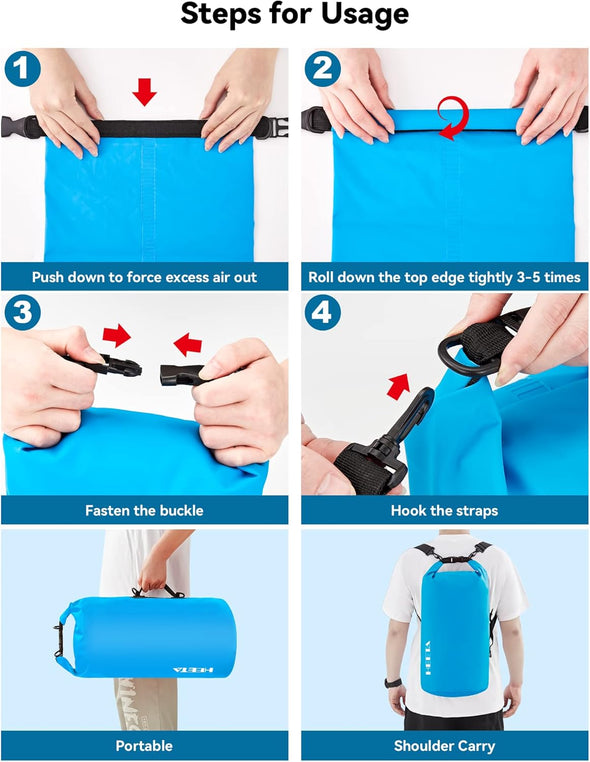 Steps for Usage

1

Push down to force excess air out

2

Roll down the top edge tightly 3-5 times

3

Fasten the buckle

4

Hook the straps

HEETA

Portable

HEETA

Shoulder Carry