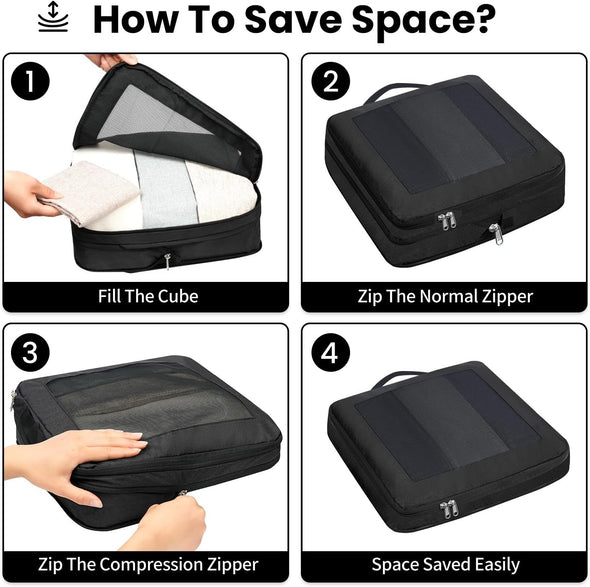 How To Save Space?

1

Fill The Cube

2

Zip The Normal Zipper

3

Zip The Compression Zipper

4

Space Saved Easily