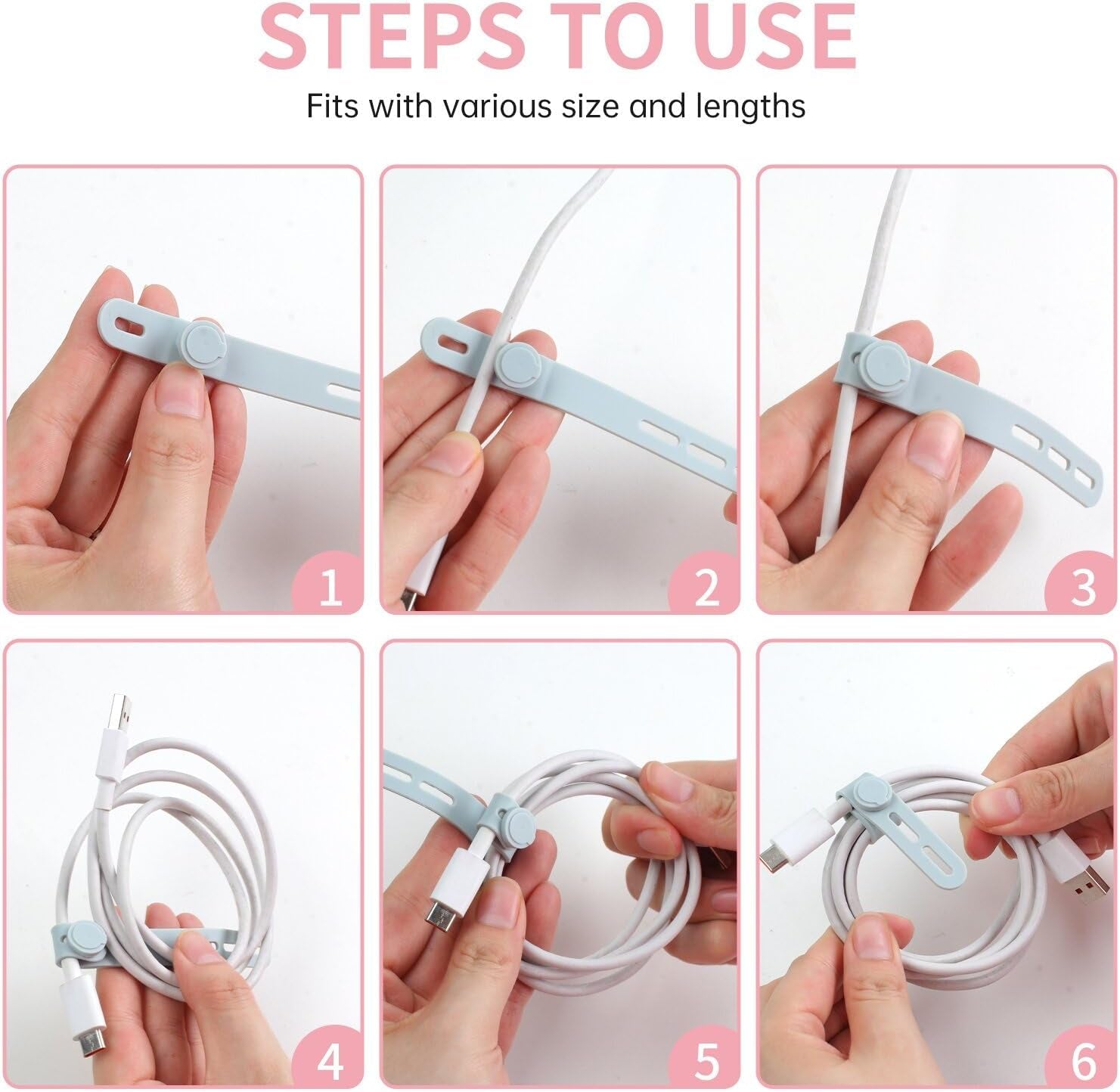 STEPS TO USE

Fits with various size and lengths

1

2

3

4

5

6