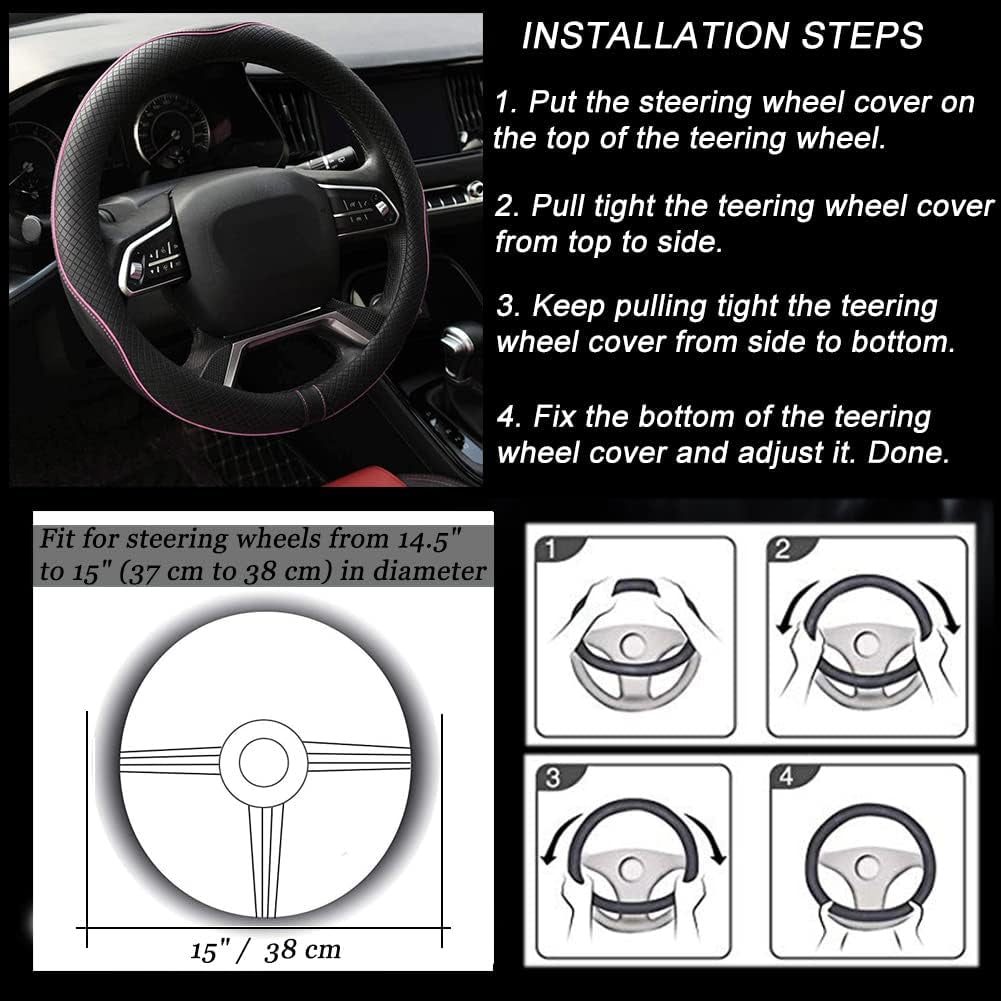 INSTALLATION STEPS

1. Put the steering wheel cover on the top of the teering wheel.

2. Pull tight the teering wheel cover from top to side.

3. Keep pulling tight the teering wheel cover from side to bottom.

4. Fix the bottom of the teering wheel cover and adjust it. Done.

Fit for steering wheels from 14.5" to 15" (37 cm to 38 cm) in diameter

15" / 38 cm

1

2

3

4