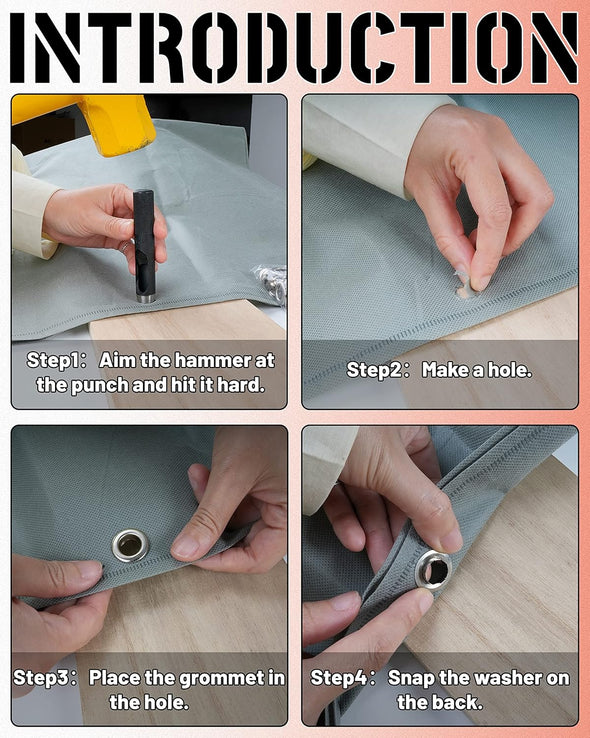 INTRODUCTION

Step1: Aim the hammer at the punch and hit it hard.

Step2: Make a hole.

Step3: Place the grommet in the hole.

Step4: Snap the washer on the back.