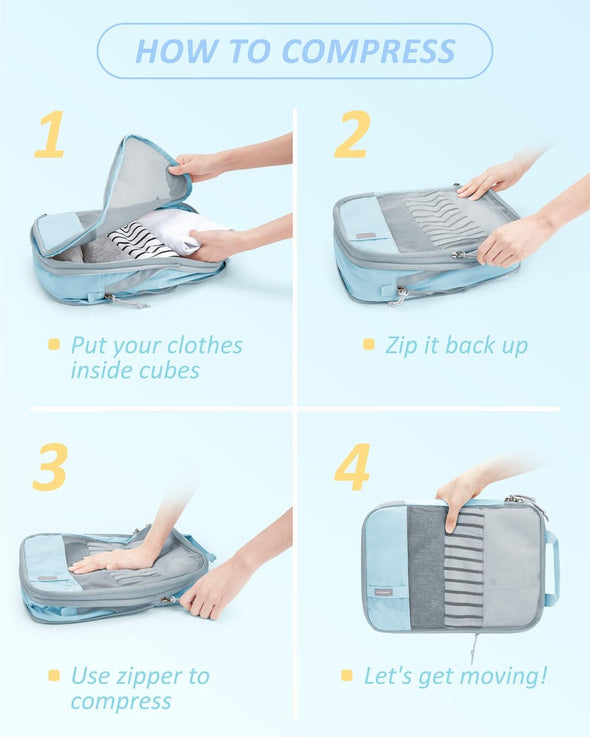 HOW TO COMPRESS

1

Put your clothes inside cubes

2

Zip it back up

3

Use zipper to compress

4

Let's get moving!