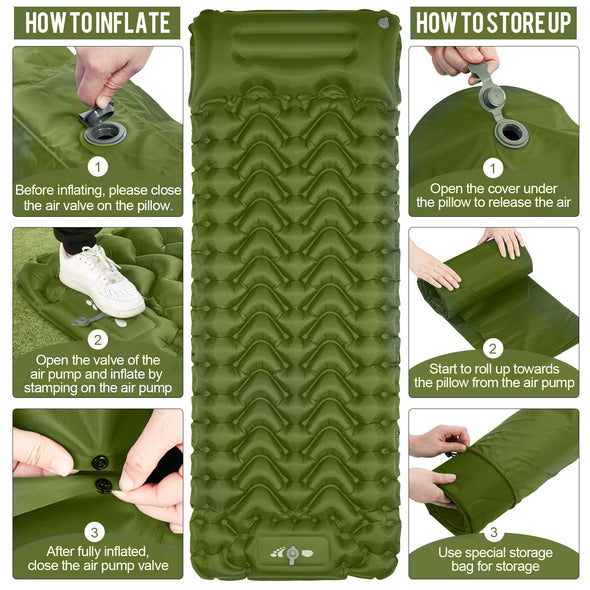 HOW TO INFLATE

1
Before inflating, please close the air valve on the pillow.

2
Open the valve of the air pump and inflate by stamping on the air pump

3
After fully inflated, close the air pump valve

HOW TO STORE UP

1
Open the cover under the pillow to release the air

2
Start to roll up towards the pillow from the air pump

3
Use special storage bag for storage