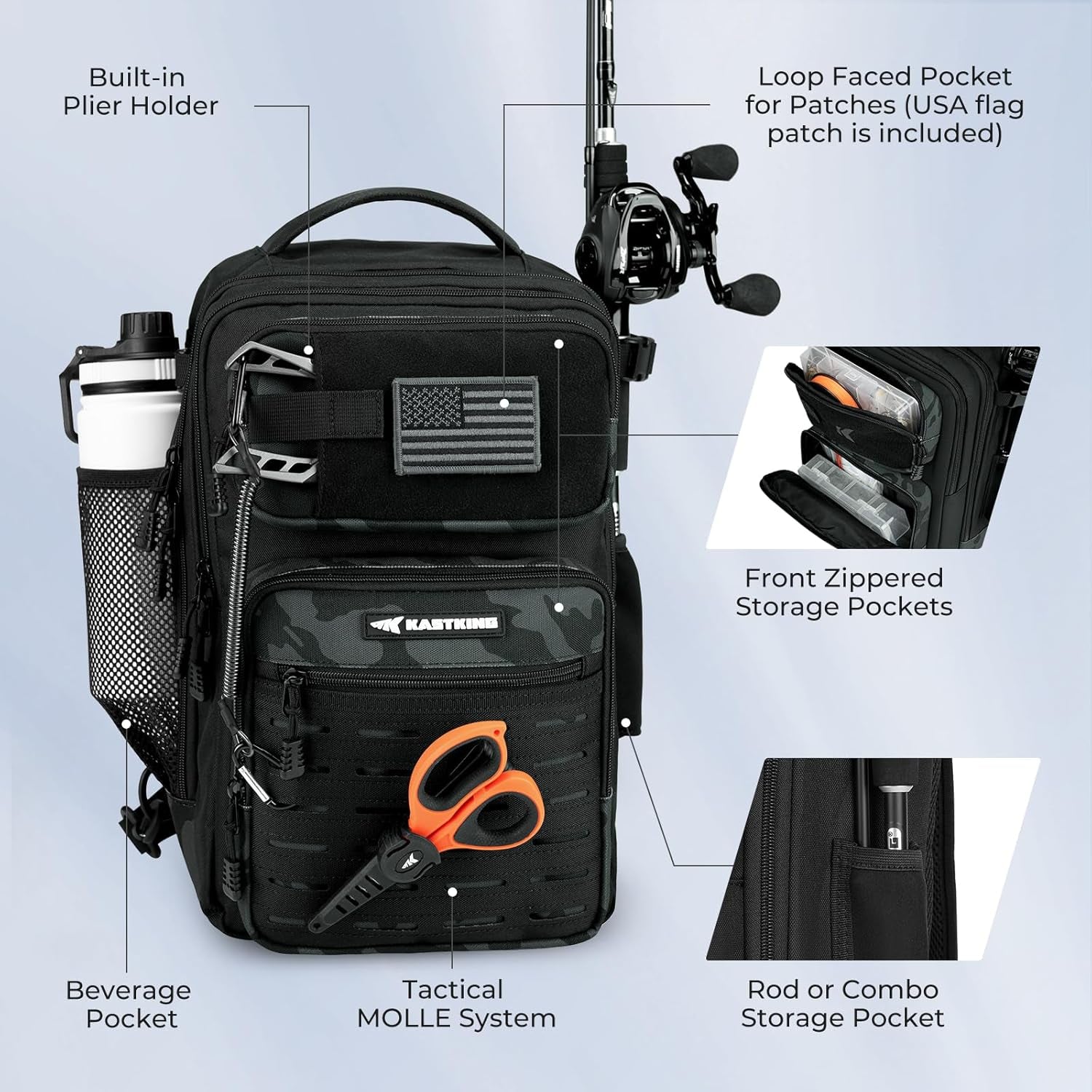 Built-in Plier Holder

Loop Faced Pocket for Patches (USA flag patch is included)

KASTKING

Front Zippered Storage Pockets

Beverage Pocket

Tactical MOLLE System

Rod or Combo Storage Pocket