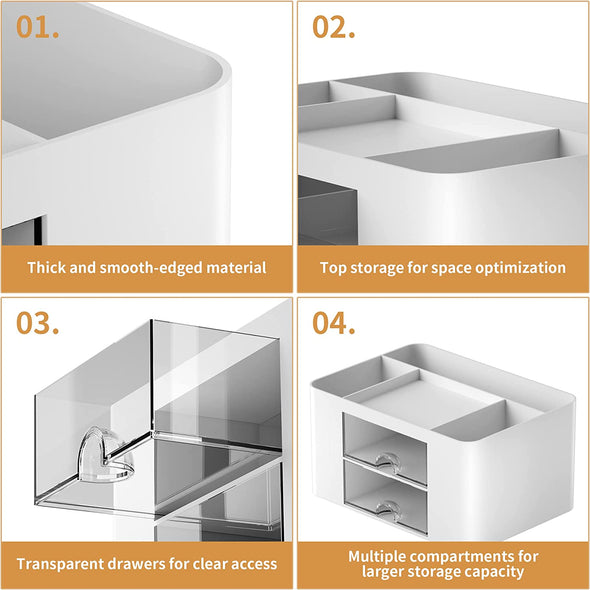 01.

Thick and smooth-edged material

02.

Top storage for space optimization

03.

Transparent drawers for clear access

04.

Multiple compartments for larger storage capacity