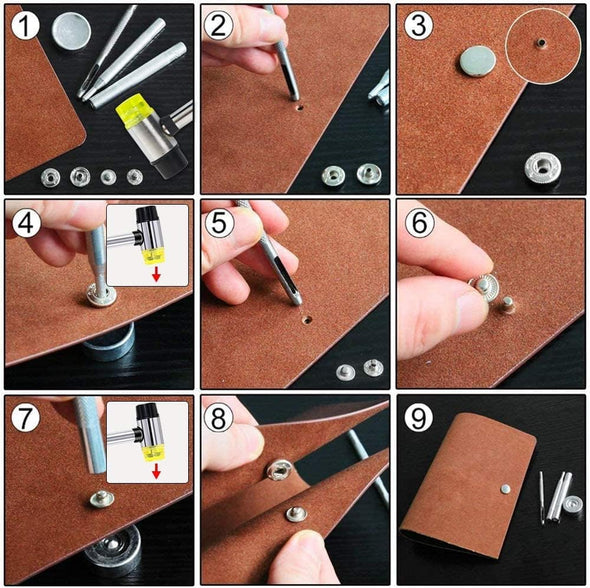 1
2
3
4
5
6
7
8
9