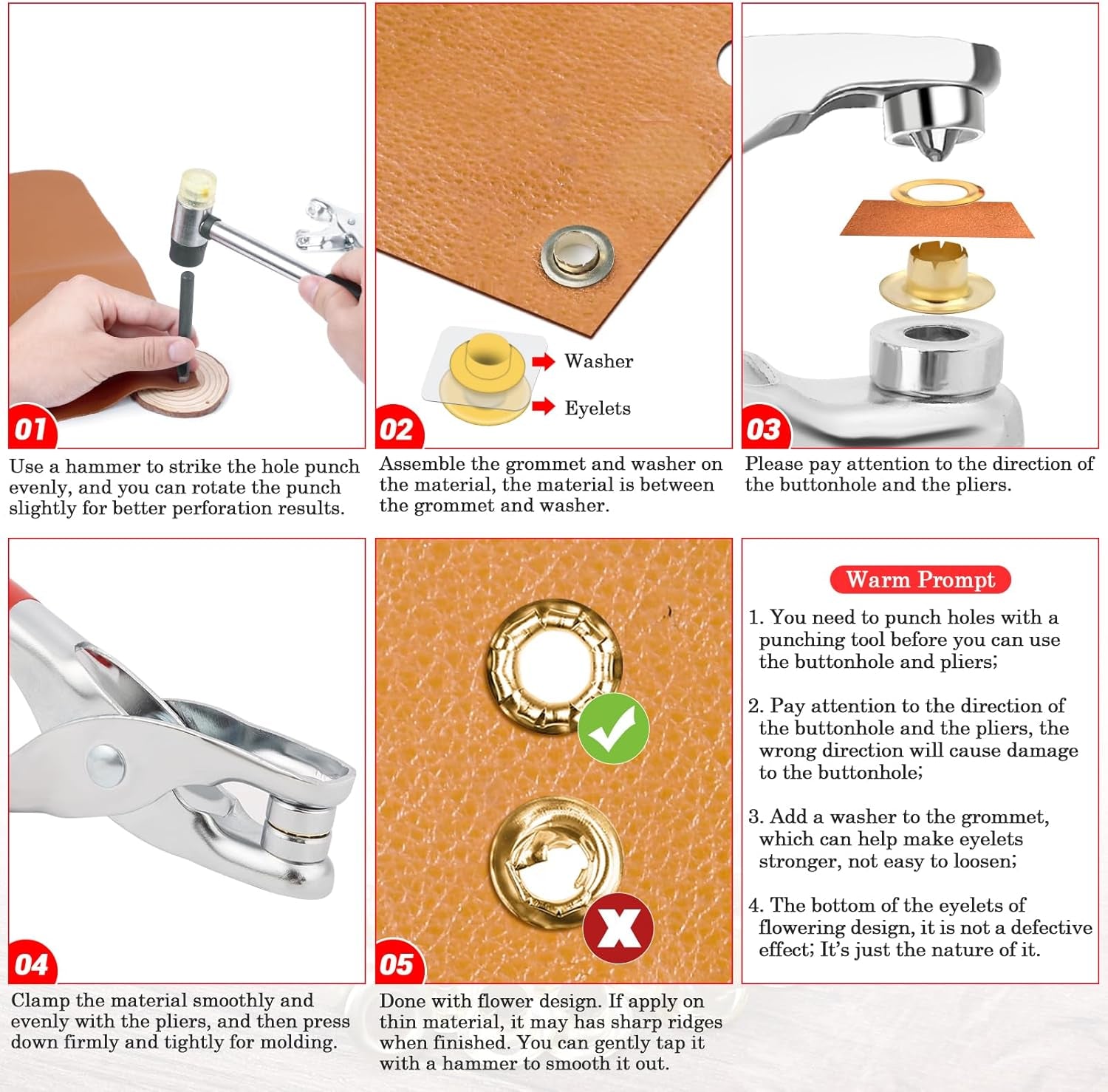 01

Use a hammer to strike the hole punch evenly, and you can rotate the punch slightly for better perforation results.

Washer

Eyelets

02

Assemble the grommet and washer on the material, the material is between the grommet and washer.

03

Please pay attention to the direction of the buttonhole and the pliers.

04

Clamp the material smoothly and evenly with the pliers, and then press down firmly and tightly for molding.

05

Done with flower design. If apply on thin material, it may has sharp ridges when finished. You can gently tap it with a hammer to smooth it out.

Warm Prompt

1. You need to punch holes with a punching tool before you can use the buttonhole and pliers;

2. Pay attention to the direction of the buttonhole and the pliers, the wrong direction will cause damage to the buttonhole;

3. Add a washer to the grommet, which can help make eyelets stronger, not easy to loosen;

4. The bottom of the eyelets of flowering design, it is not a defective effect; It's just the nature of it.