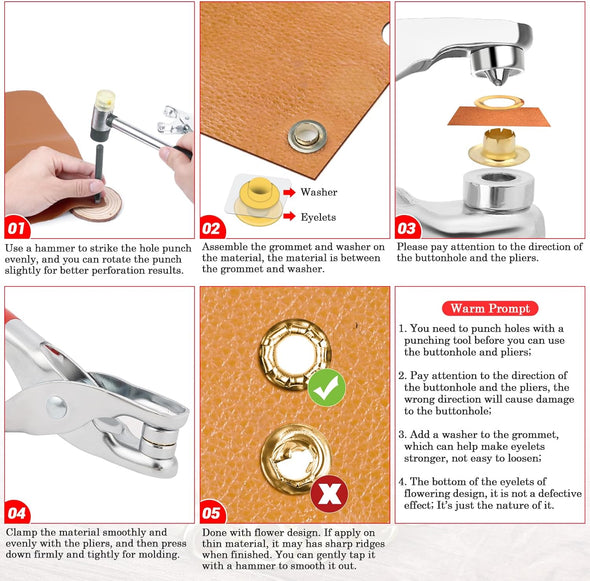 01

Use a hammer to strike the hole punch evenly, and you can rotate the punch slightly for better perforation results.

Washer

Eyelets

02

Assemble the grommet and washer on the material, the material is between the grommet and washer.

03

Please pay attention to the direction of the buttonhole and the pliers.

04

Clamp the material smoothly and evenly with the pliers, and then press down firmly and tightly for molding.

05

Done with flower design. If apply on thin material, it may has sharp ridges when finished. You can gently tap it with a hammer to smooth it out.

Warm Prompt

1. You need to punch holes with a punching tool before you can use the buttonhole and pliers;

2. Pay attention to the direction of the buttonhole and the pliers, the wrong direction will cause damage to the buttonhole;

3. Add a washer to the grommet, which can help make eyelets stronger, not easy to loosen;

4. The bottom of the eyelets of flowering design, it is not a defective effect; It's just the nature of it.