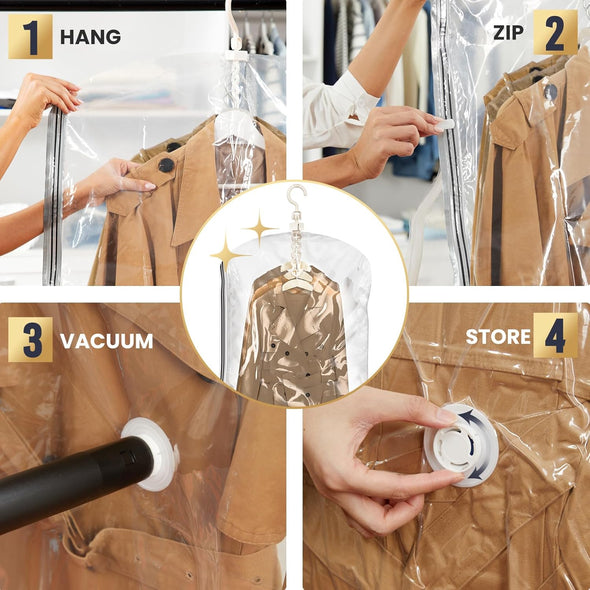 1 HANG

ZIP 2

3 VACUUM

STORE 4