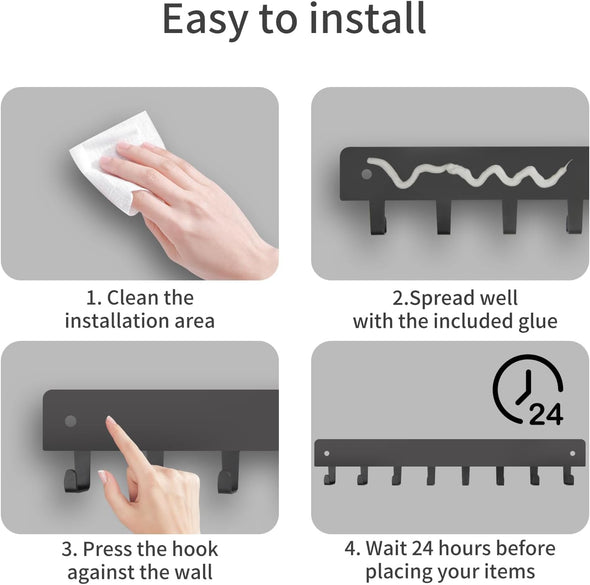 Easy to install

1. Clean the installation area

2.Spread well with the included glue

3. Press the hook against the wall

24

4. Wait 24 hours before placing your items