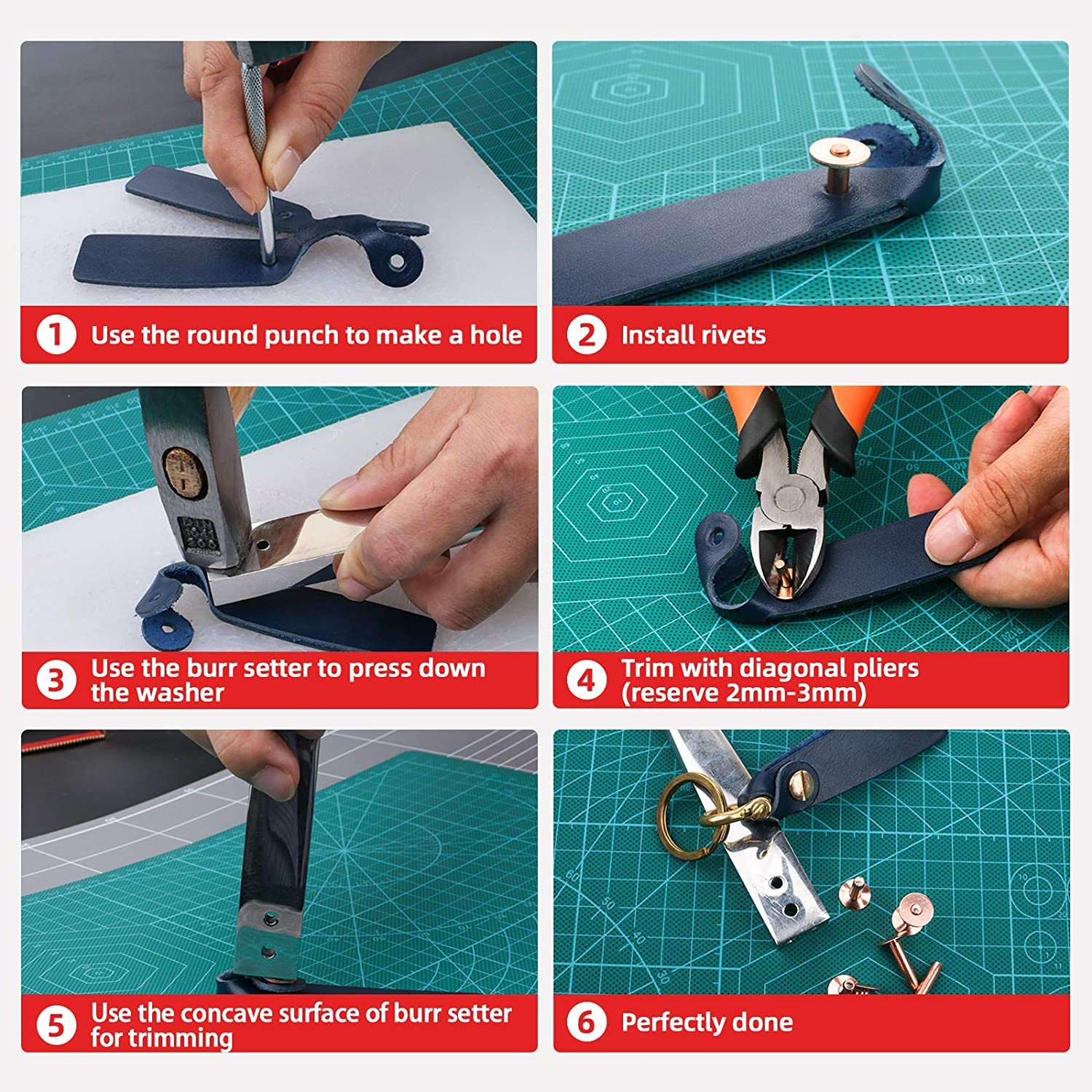 1 Use the round punch to make a hole

2 Install rivets

3 Use the burr setter to press down the washer

4 Trim with diagonal pliers (reserve 2mm-3mm)

5 Use the concave surface of burr setter for trimming

6 Perfectly done