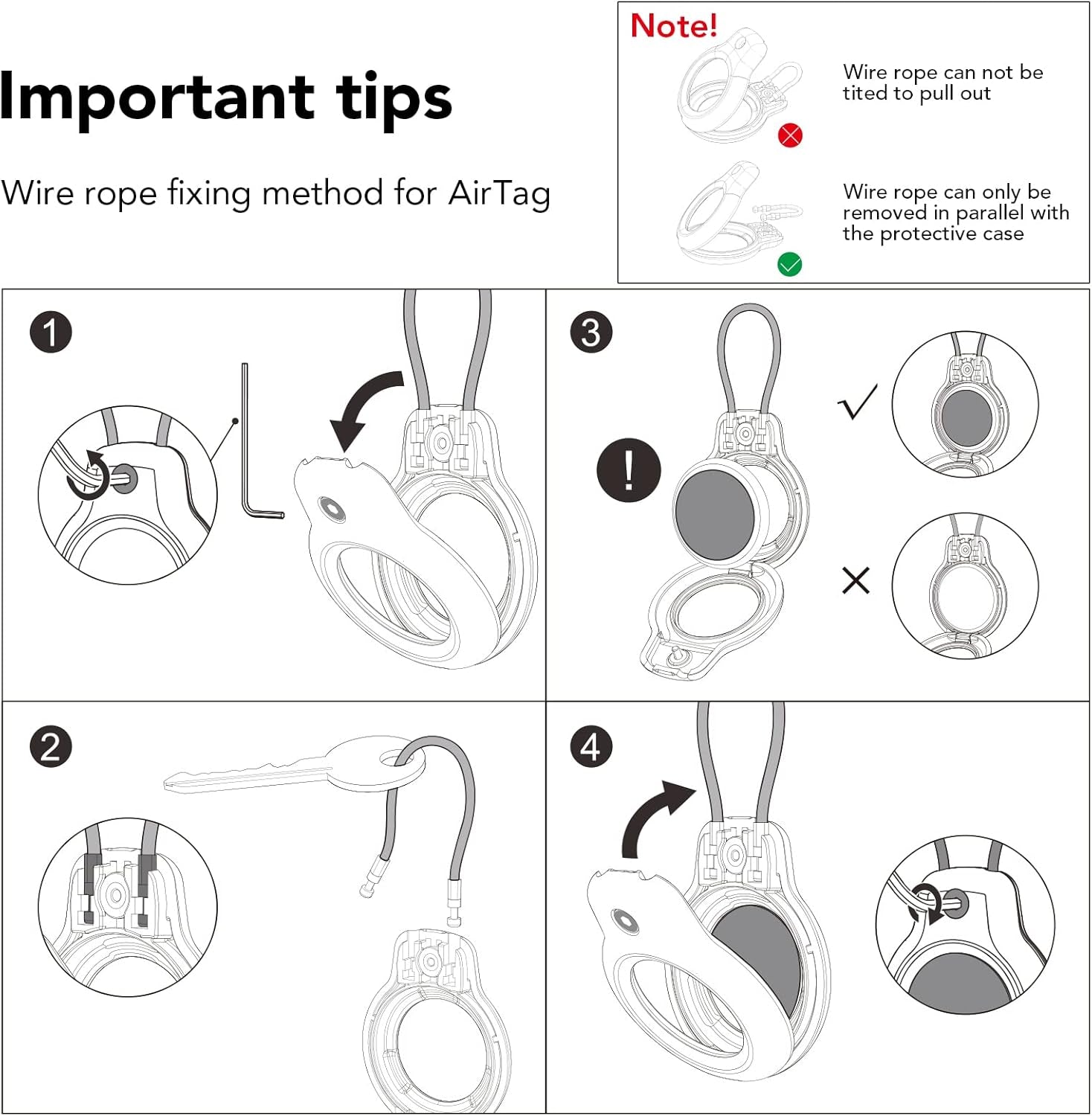 Important tips

Wire rope fixing method for AirTag

Note!

Wire rope can not be tited to pull out

Wire rope can only be removed in parallel with the protective case

1

3

!

√

×

2

4