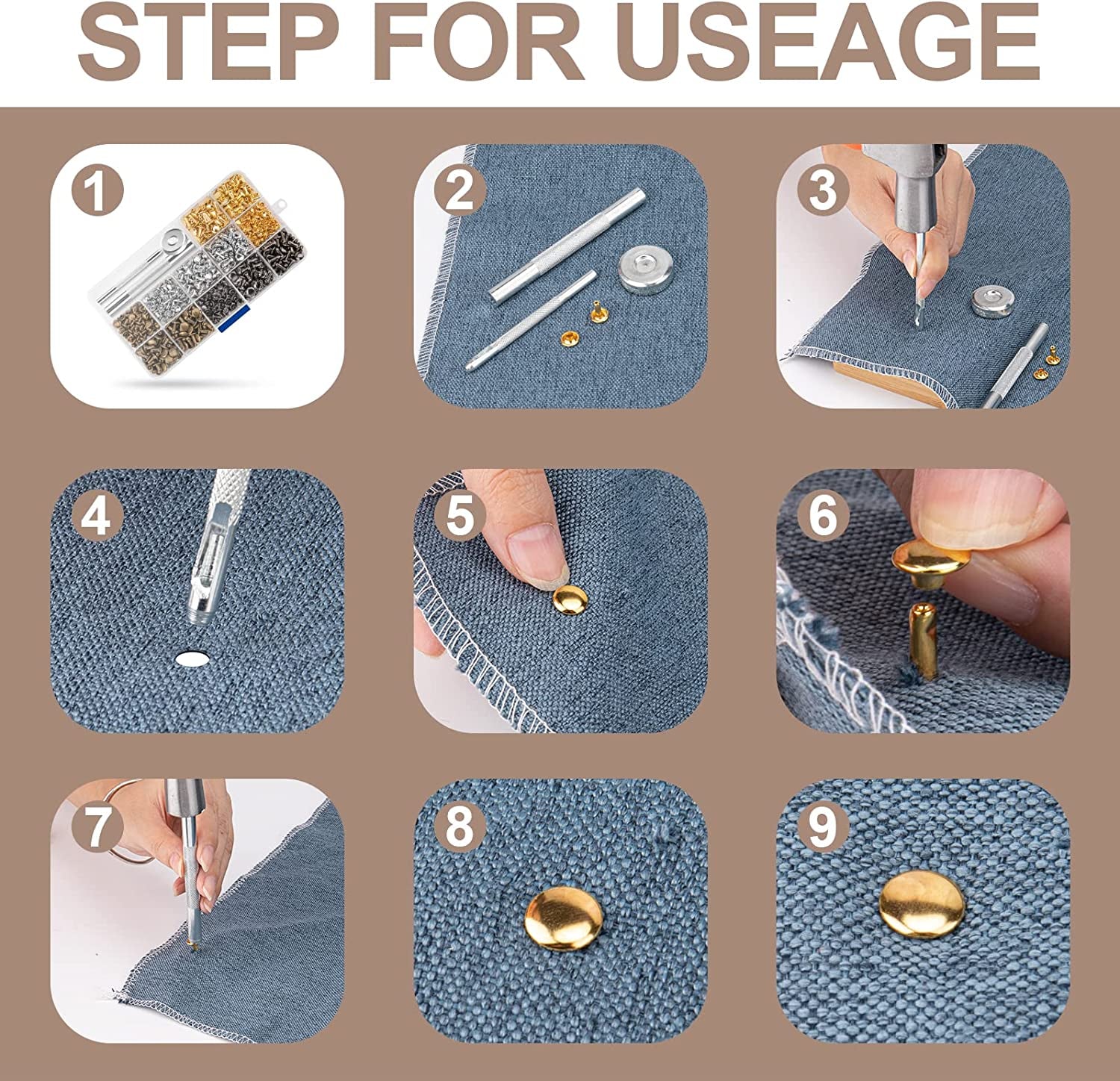 STEP FOR USEAGE

1

2

3

4

5

6

7

8

9