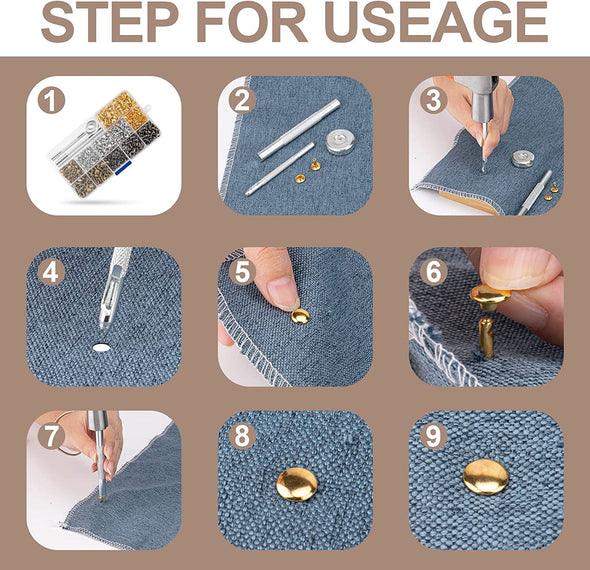 STEP FOR USEAGE

1

2

3

4

5

6

7

8

9