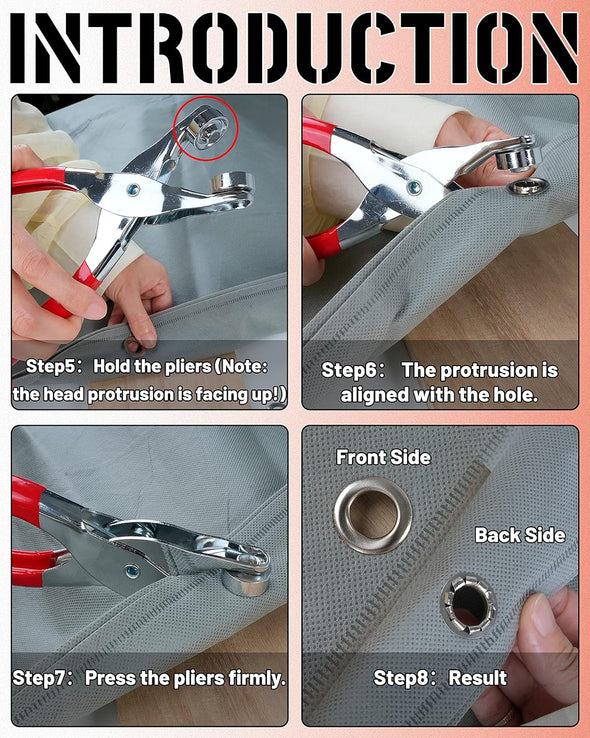 INTRODUCTION

Step5： Hold the pliers (Note: the head protrusion is facing up!)

Step6： The protrusion is aligned with the hole.

Step7： Press the pliers firmly.

Front Side

Back Side

Step8： Result